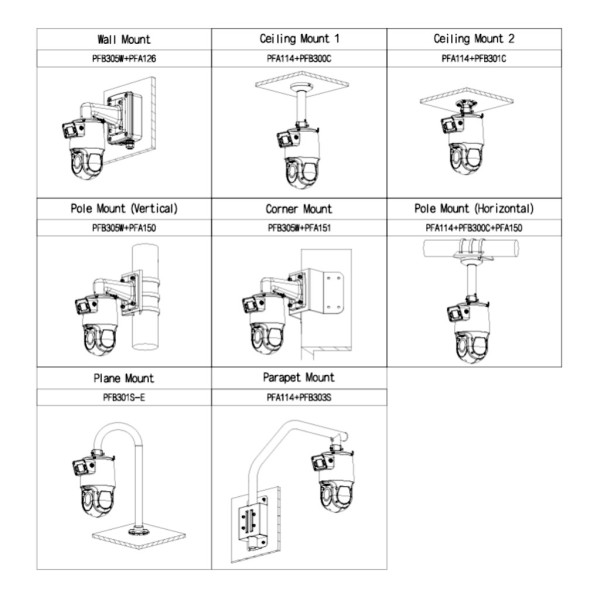 | Wall Mount | Ceiling Mount 1 | Ceiling Mount 2 |
|---|---|---|
| PFB305W+PFA126 | PFA114+PFB300C | PFA114+PFB301C |
| Pole Mount (Vertical) | Corner Mount | Pole Mount (Horizontal) |
| PFB305W+PFA150 | PFB305W+PFA151 | PFA114+PFB300C+PFA150 |
| Plane Mount | Parapet Mount | |
| PFB301S-E | PFA114+PFB303S | |