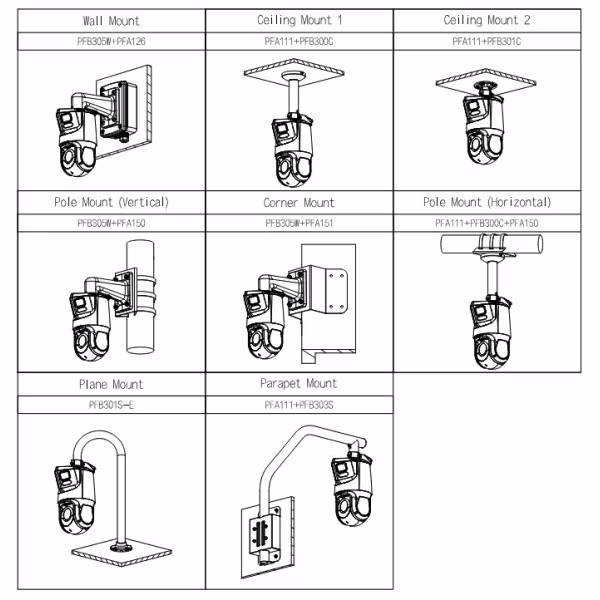 | Wall Mount | Ceiling Mount 1 | Ceiling Mount 2 |
|---|---|---|
| PFB305W+PFA126 | PFA111+PFB300C | PFA111+PFB301C |
| Pole Mount (Vertical) | Corner Mount | Pole Mount (Horizontal) |
| PFB305W+PFA150 | PFB305W+PFA151 | PFA111+PFB300C+PFA150 |
| Plane Mount | Parapet Mount | |
| PFB301S-E | PFA111+PFB303S | |