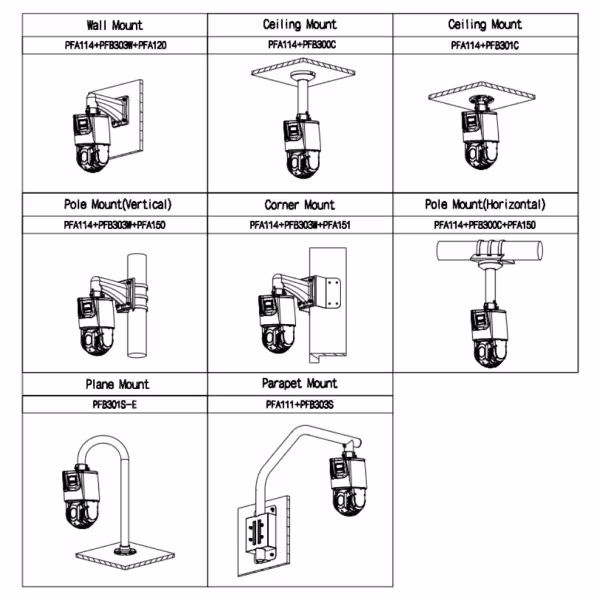 | Wall Mount | Ceiling Mount | Ceiling Mount |
|---|---|---|
| PFA114+PFB303W+PFA120 | PFA114+PFB300C | PFA114+PFB301C |
| Pole Mount(Vertical) | Corner Mount | Pole Mount(Horizontal) |
| PFA114+PFB303W+PFA150 | PFA114+PFB303W+PFA151 | PFA114+PFB300C+PFA150 |
| Plane Mount | Parapet Mount | |
| PFB301S-E | PFA111+PFB303S | |