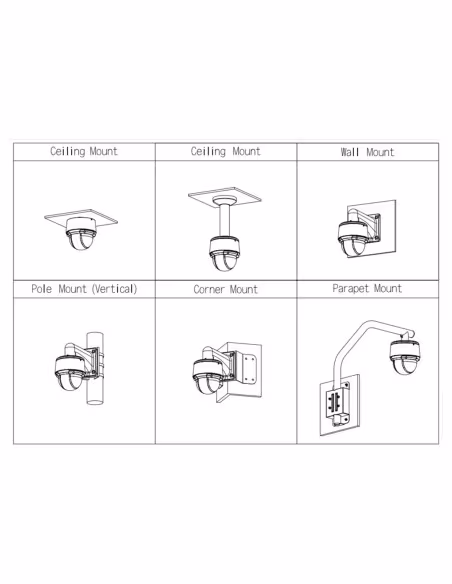 | Ceiling Mount | Ceiling Mount | Wall Mount |
|---|---|---|
| | | |
| Pole Mount (Vertical) | Corner Mount | Parapet Mount |
| | | |