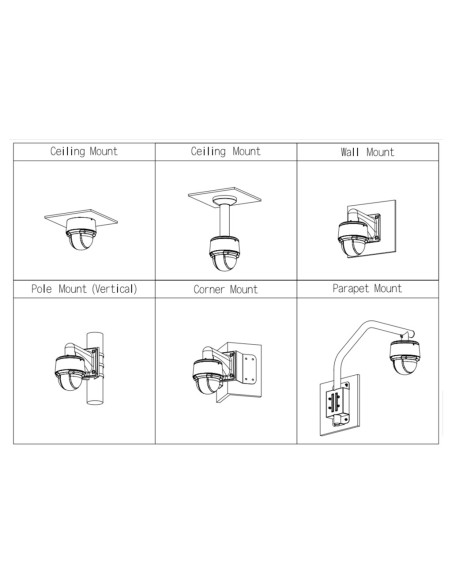 | Ceiling Mount | Ceiling Mount | Wall Mount |
|---|---|---|
| | | |
| Pole Mount (Vertical) | Corner Mount | Parapet Mount |
| | | |