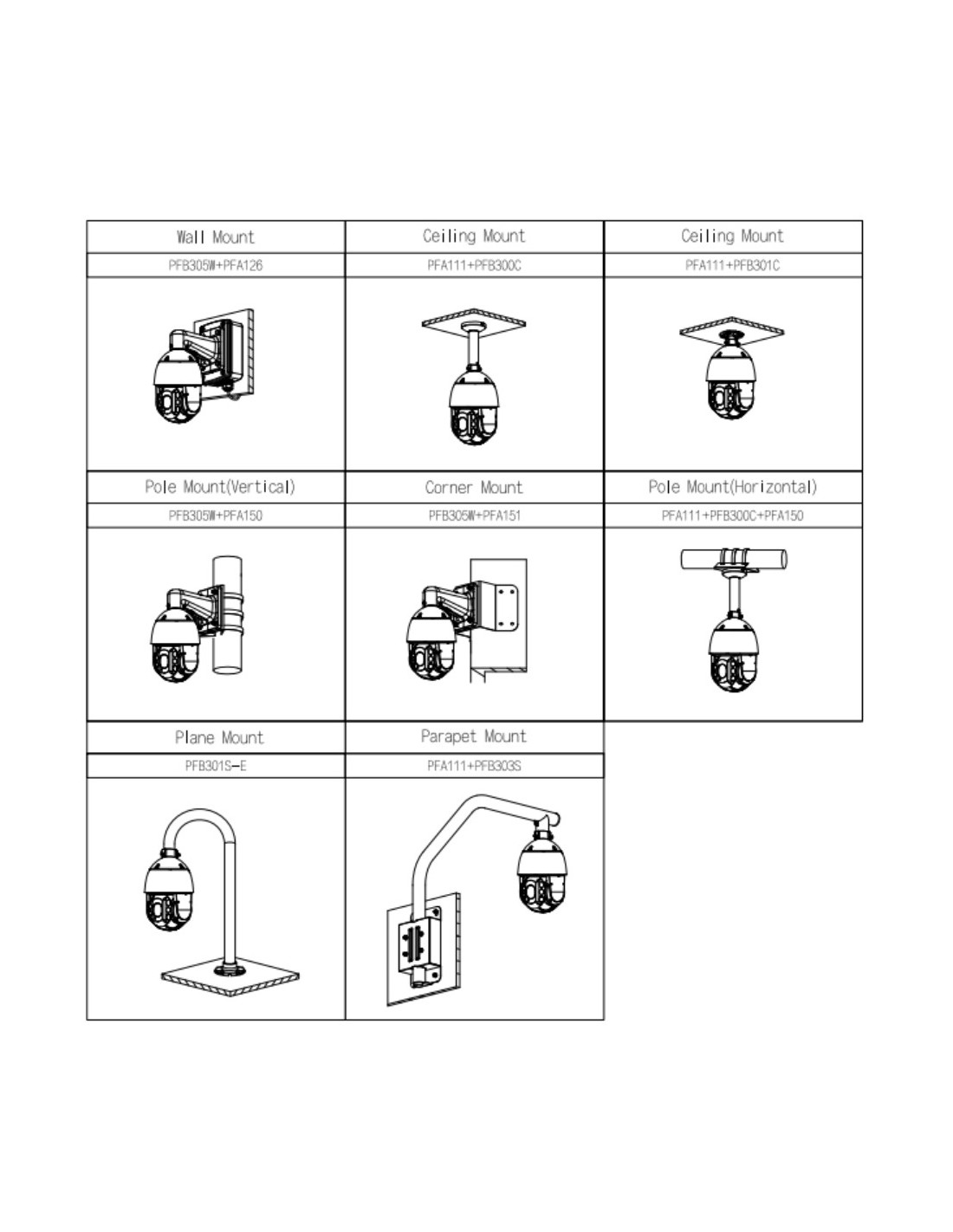 | Wall Mount | Ceiling Mount | Ceiling Mount |
|---|---|---|
| PFB305W+PFA126 | PFA111+PFB300C | PFA111+PFB301C |
| Pole Mount(Vertical) | Corner Mount | Pole Mount(Horizontal) |
| PFB305W+PFA150 | PFB305W+PFA151 | PFA111+PFB300C+PFA150 |
| Plane Mount | Parapet Mount | |
| PFB301S-E | PFA111+PFB303S | |