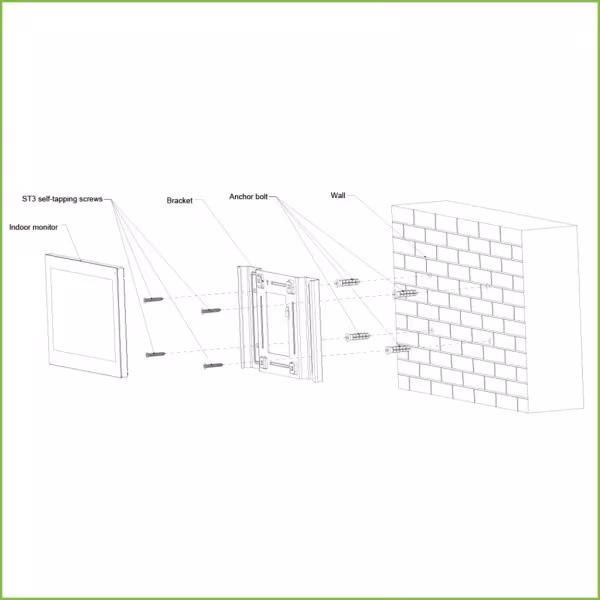 ST3 self-tapping screws
Indoor monitor
Bracket
Anchor bolt
Wall