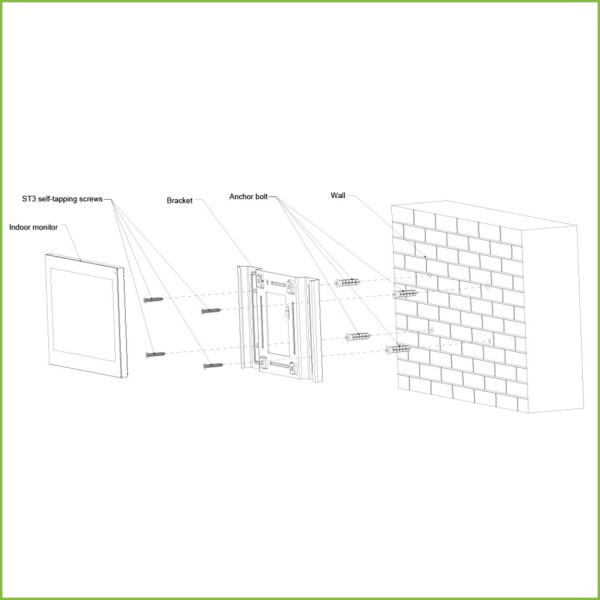 ST3 self-tapping screws
Indoor monitor
Bracket
Anchor bolt
Wall