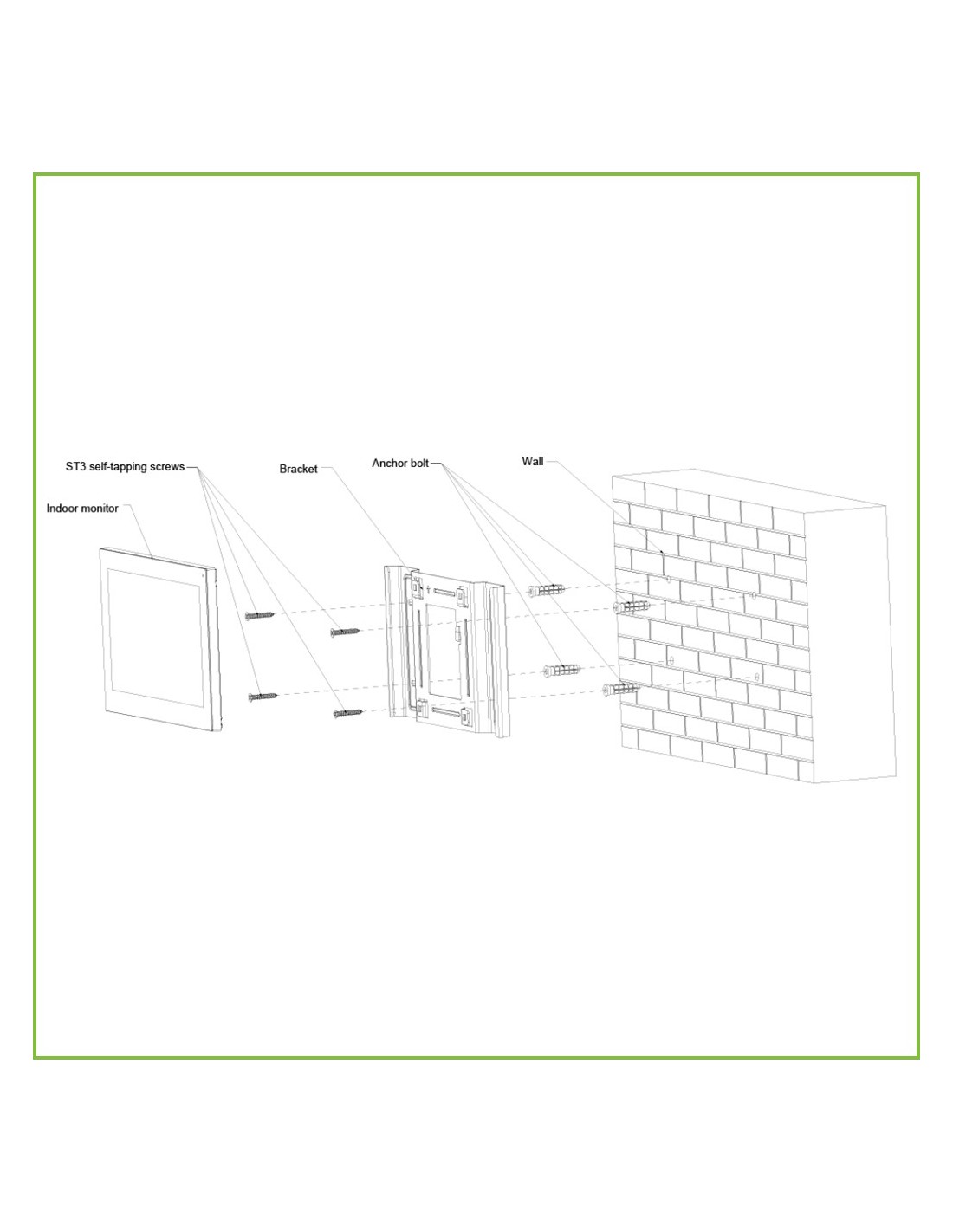 ST3 self-tapping screws
Indoor monitor
Bracket
Anchor bolt
Wall