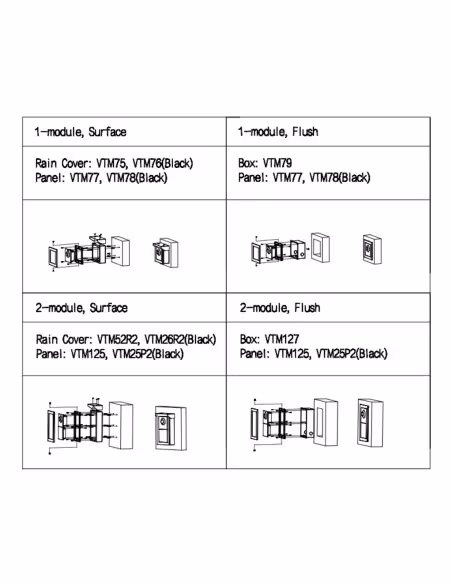 | 1-module, Surface | 1-module, Flush |
|---|---|
| Rain Cover: VTM75, VTM76(Black) Panel: VTM77, VTM78(Black) | Box: VTM79 Panel: VTM77, VTM78(Black) |
| | |
| 2-module, Surface | 2-module, Flush |
| Rain Cover: VTM52R2, VTM26R2(Black) Panel: VTM125, VTM25P2(Black) | Box: VTM127 Panel: VTM125, VTM25P2(Black) |
| | |