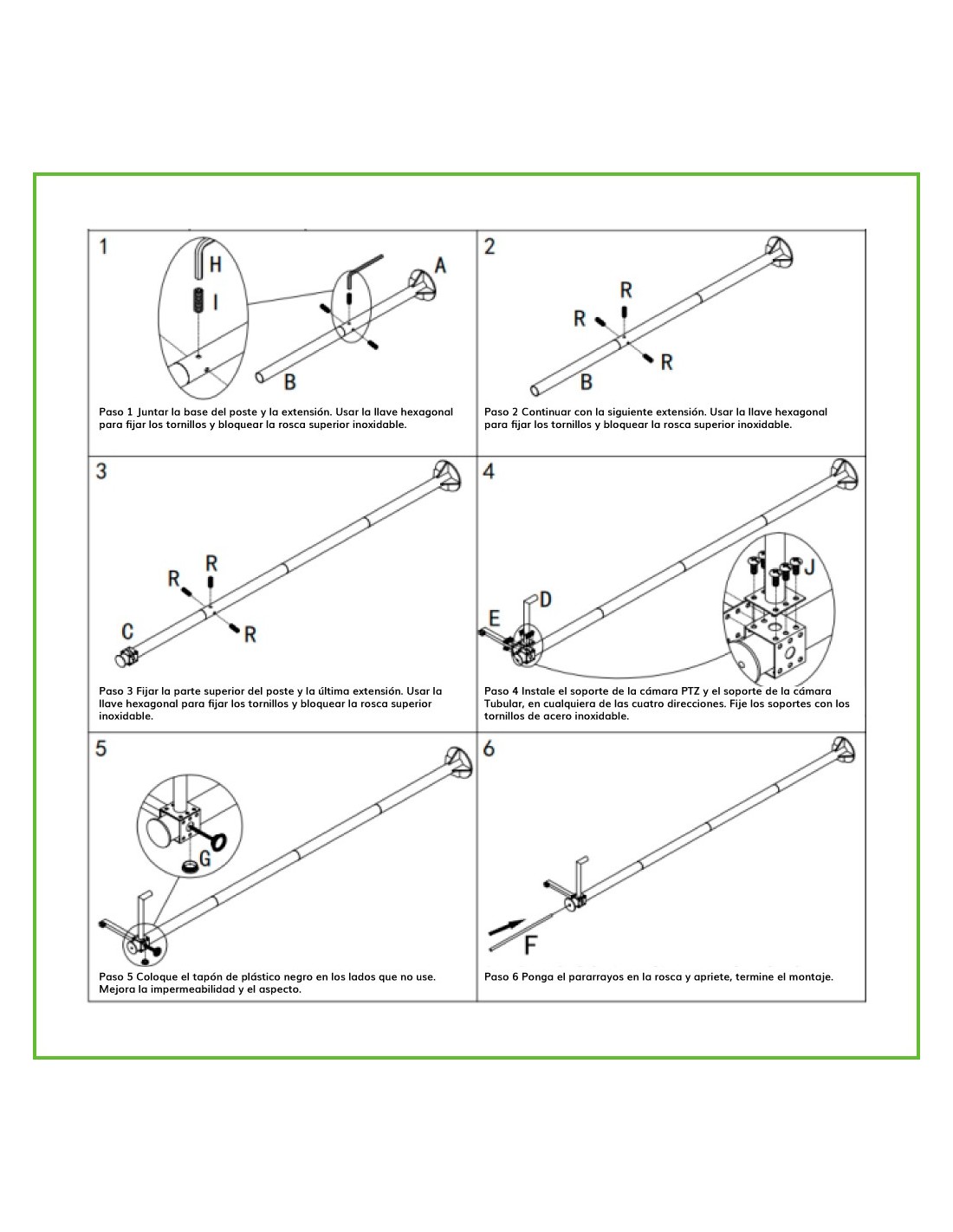 1

H

I

A

B

Paso 1 Juntar la base del poste y la extensión. Usar la llave hexagonal para fijar los tornillos y bloquear la rosca superior inoxidable.

2

R

R

R

B

Paso 2 Continuar con la siguiente extensión. Usar la llave hexagonal para fijar los tornillos y bloquear la rosca superior inoxidable.

3

R

R

R

C

Paso 3 Fijar la parte superior del poste y la última extensión. Usar la llave hexagonal para fijar los tornillos y bloquear la rosca superior inoxidable.

4

D

E

J

Paso 4 Instale el soporte de la cámara PTZ y el soporte de la cámara Tubular, en cualquiera de las cuatro direcciones. Fije los soportes con los tornillos de acero inoxidable.

5

G

Paso 5 Coloque el tapón de plástico negro en los lados que no use. Mejora la impermeabilidad y el aspecto.

6

F

Paso 6 Ponga el pararrayos en la rosca y apriete, termine el montaje.