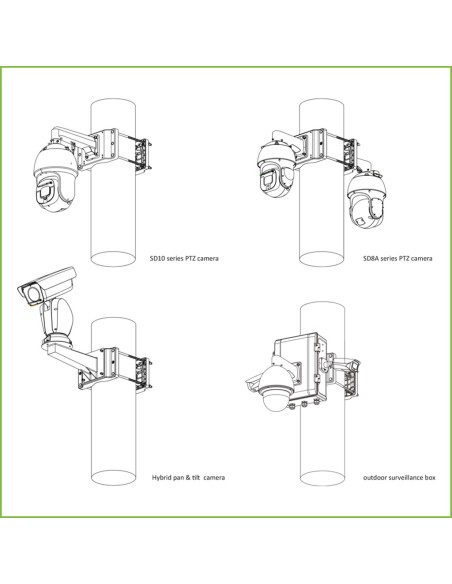 SD10 series PTZ camera

SD8A series PTZ camera

Hybrid pan & tilt camera

outdoor surveillance box