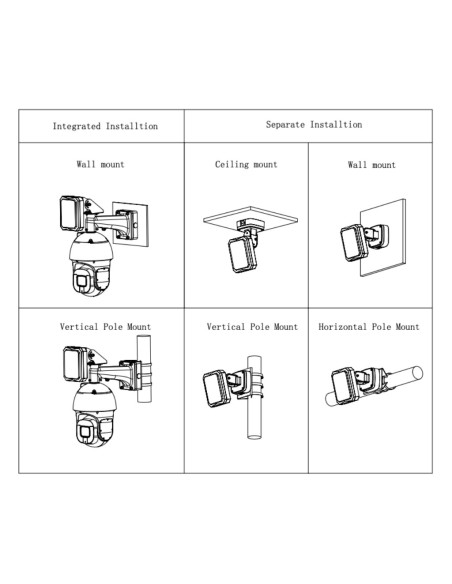 | Integrated Installtion | Separate Installtion | |
|---|---|---|
| Wall mount | Ceiling mount | Wall mount |
| Vertical Pole Mount | Vertical Pole Mount | Horizontal Pole Mount |