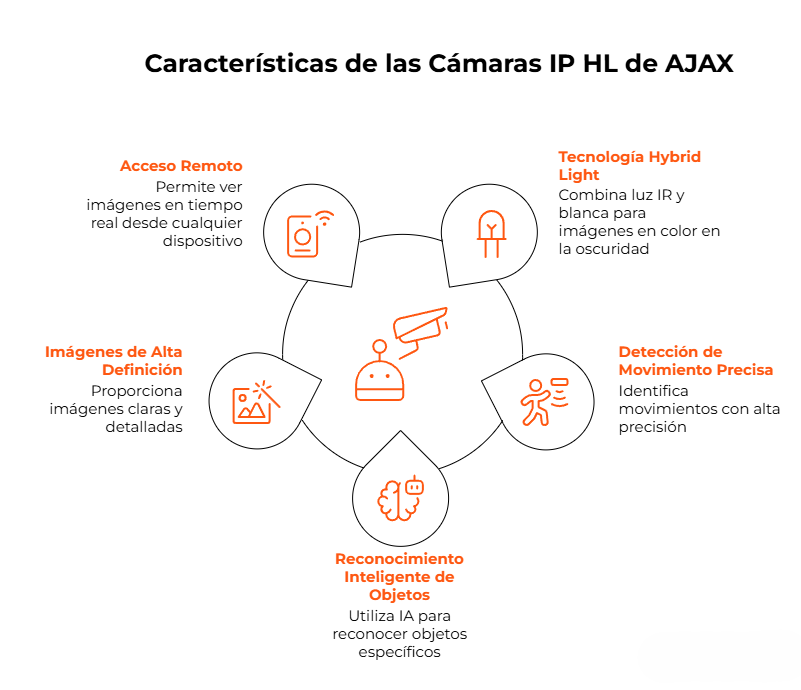 Características de las Cámaras IP HL de AJAX

Acceso Remoto
Permite ver imágenes en tiempo real desde cualquier dispositivo

Tecnología Hybrid Light
Combina luz IR y blanca para imágenes en color en la oscuridad

Imágenes de Alta Definición
Proporciona imágenes claras y detalladas

Detección de Movimiento Precisa
Identifica movimientos con alta precisión

Reconocimiento Inteligente de Objetos
Utiliza IA para reconocer objetos específicos