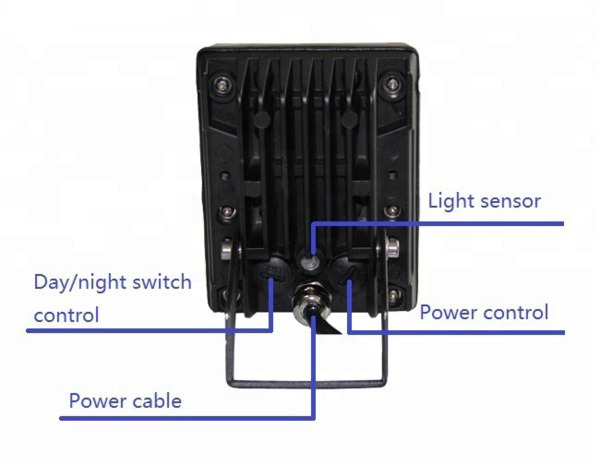 Light sensor

Day/night switch control

Power control

Power cable