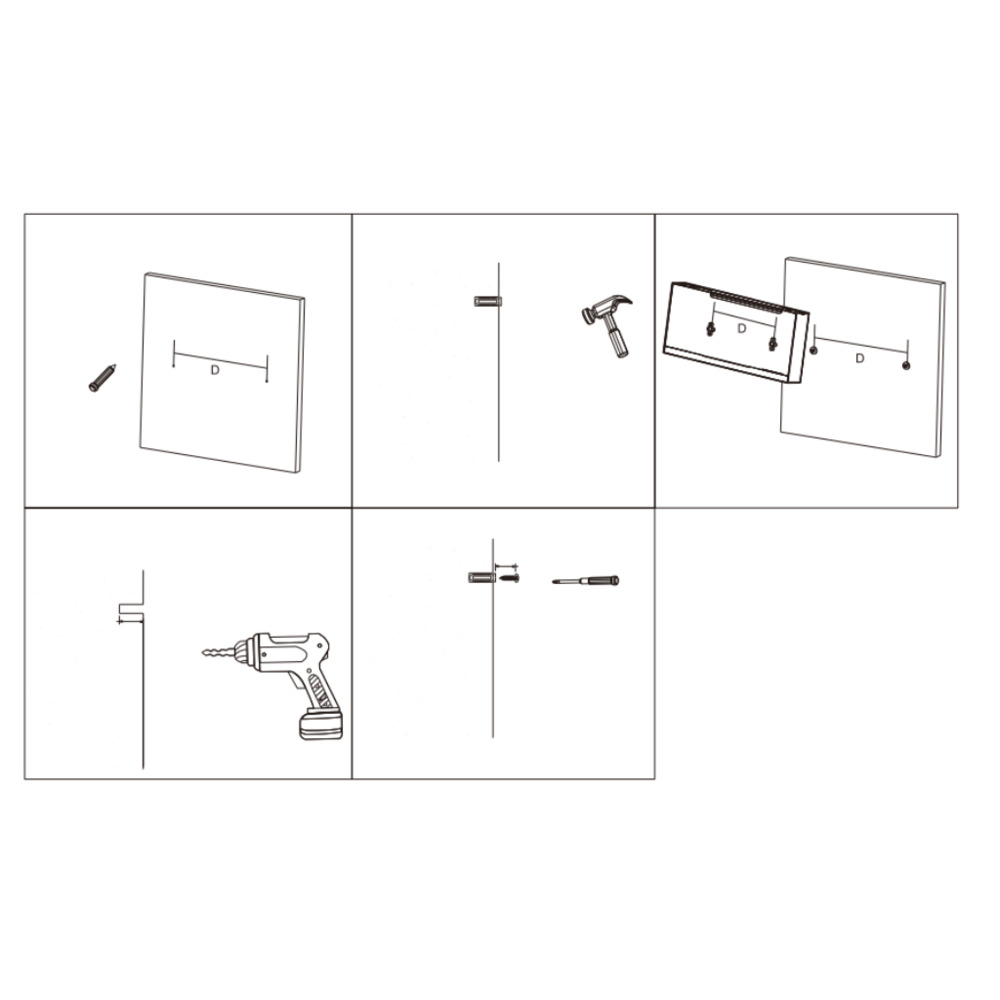 D

D

D