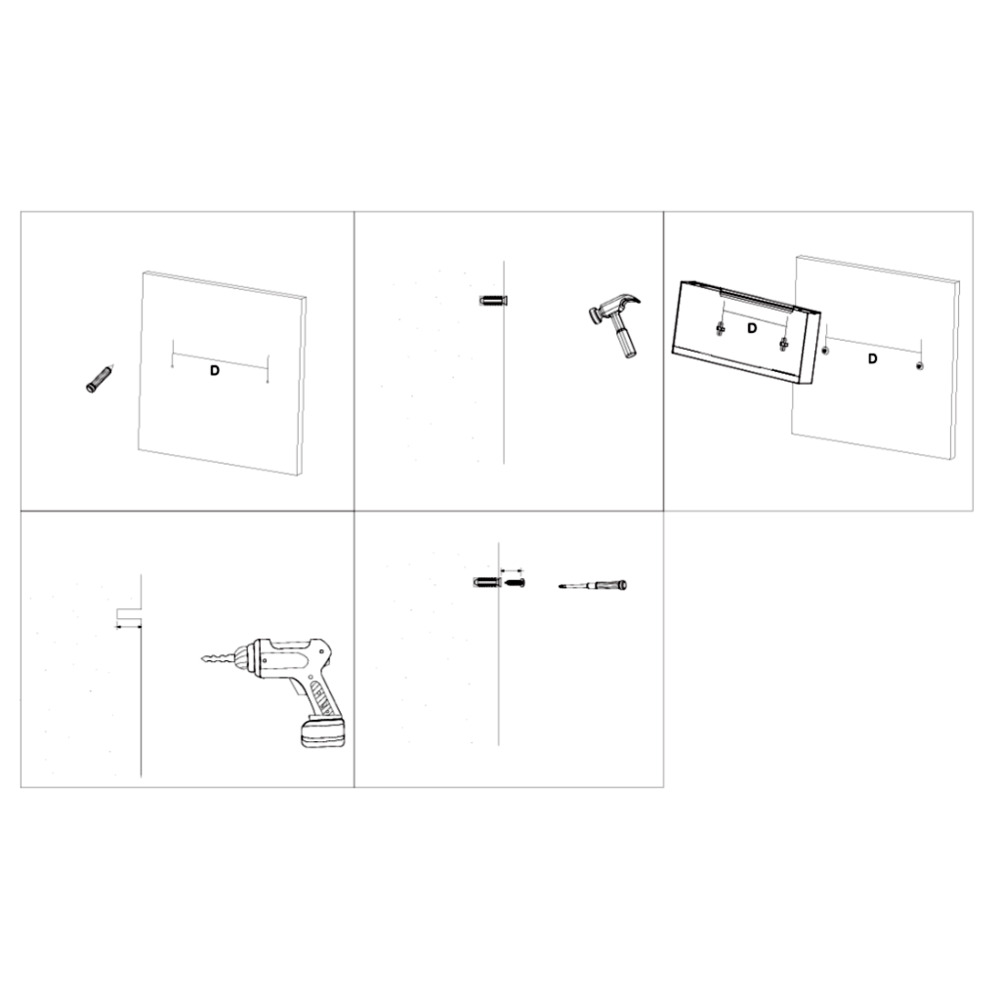 D

D

D