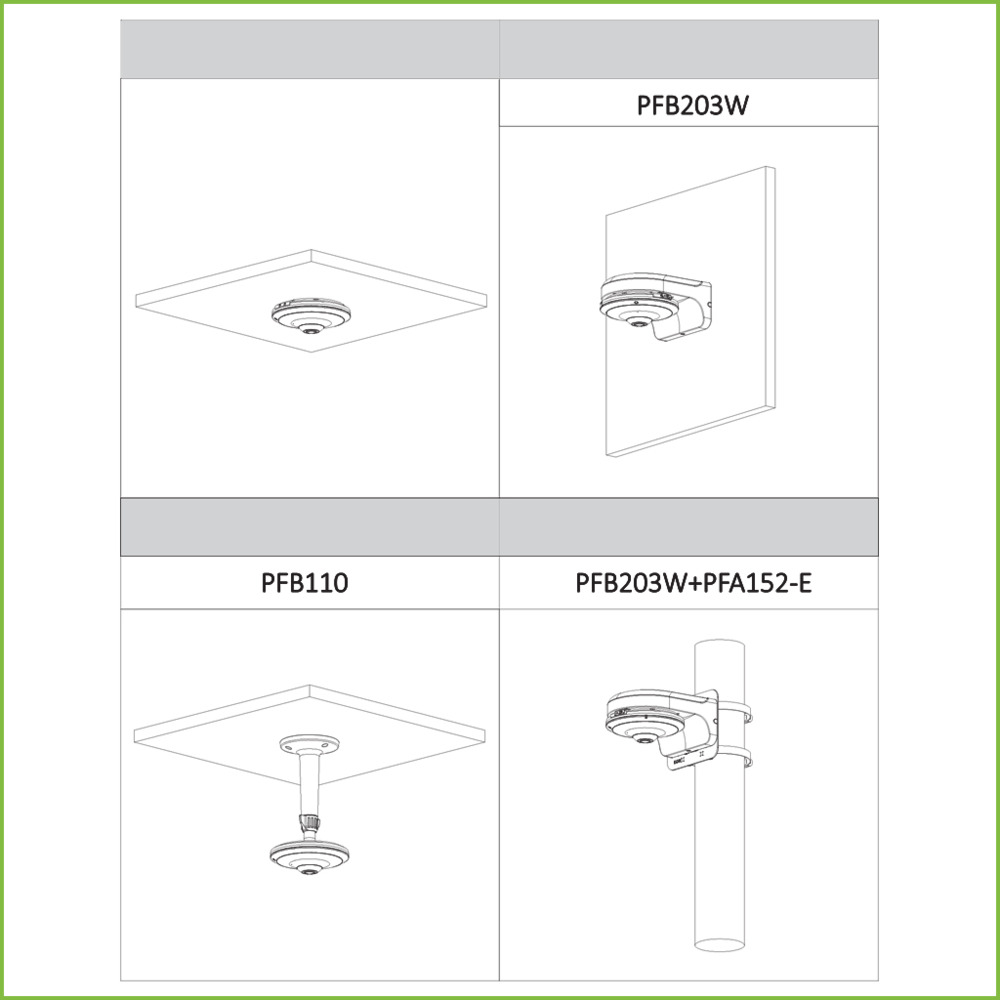 PFB203W

PFB110

PFB203W+PFA152-E