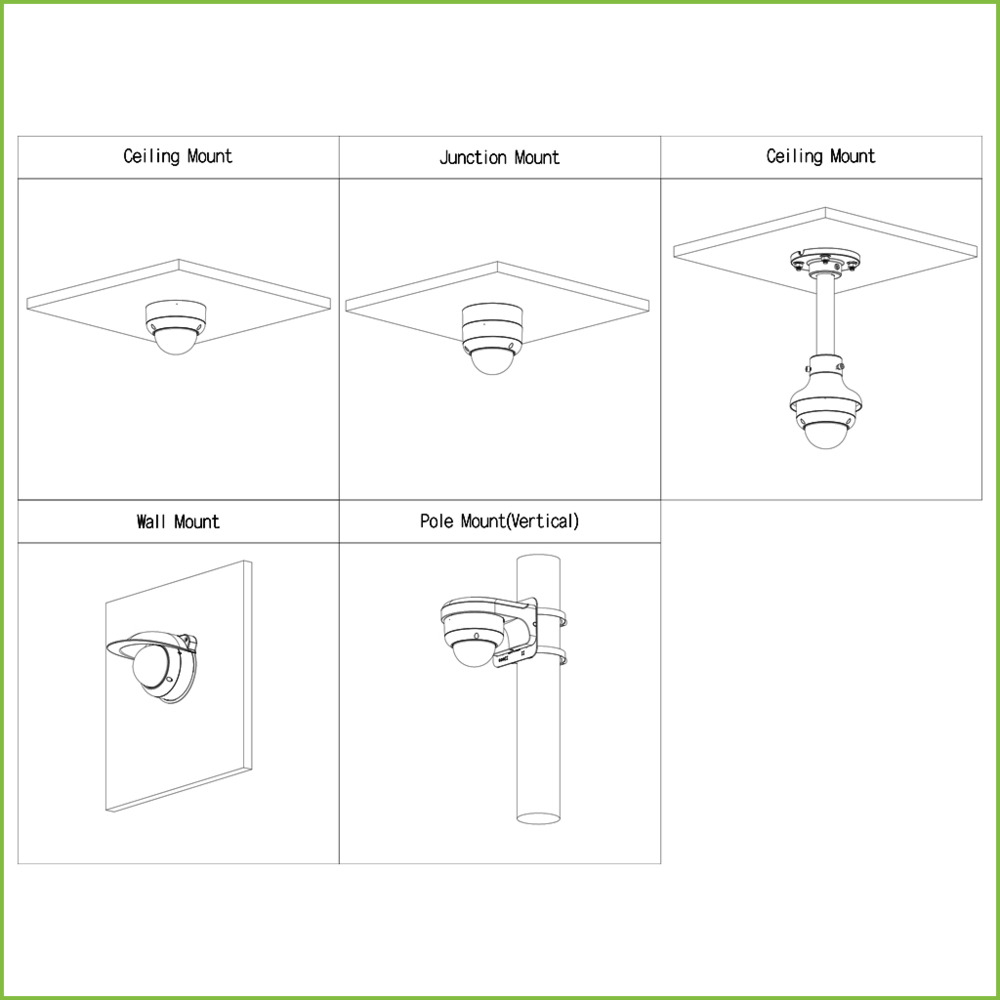 | Ceiling Mount | Junction Mount | Ceiling Mount |
|---|---|---|
| | | |
| Wall Mount | Pole Mount(Vertical) | |
| | | |