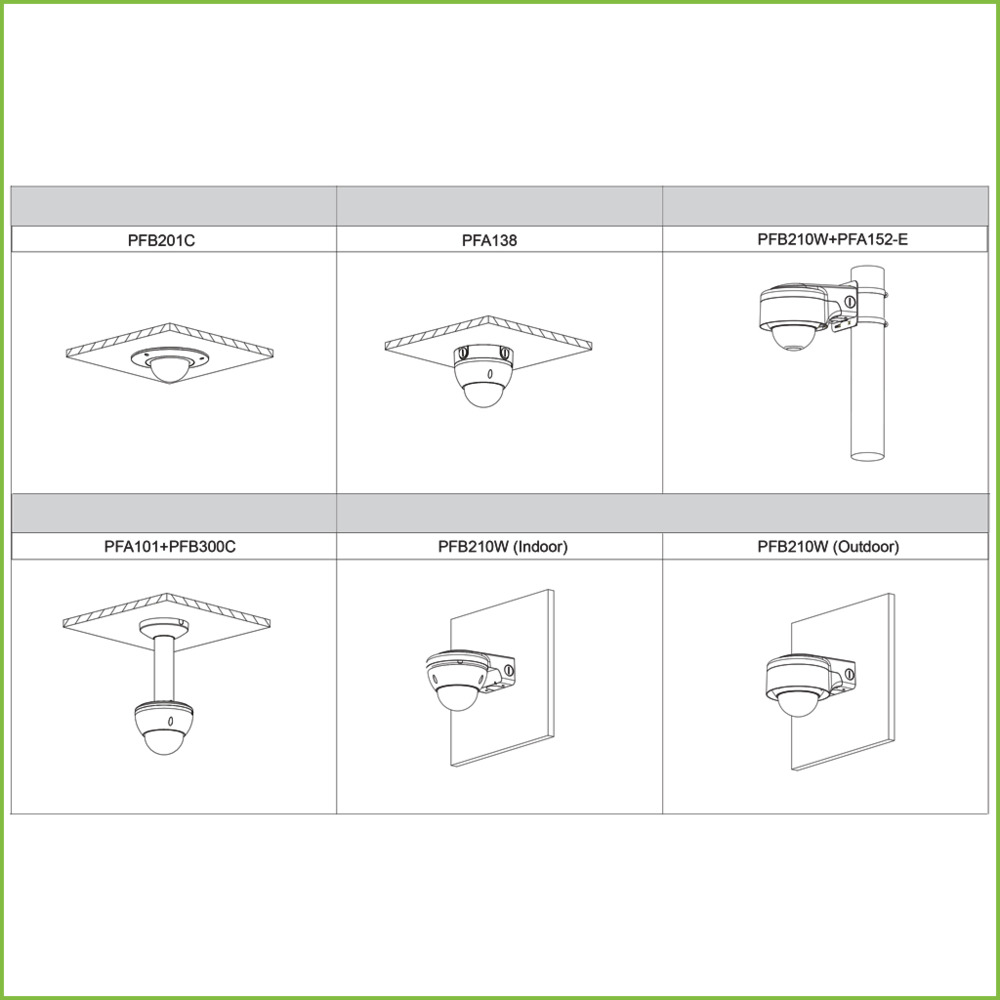 | PFB201C | PFA138 | PFB210W+PFA152-E |
|---|---|---|
| PFA101+PFB300C | PFB210W (Indoor) | PFB210W (Outdoor) |