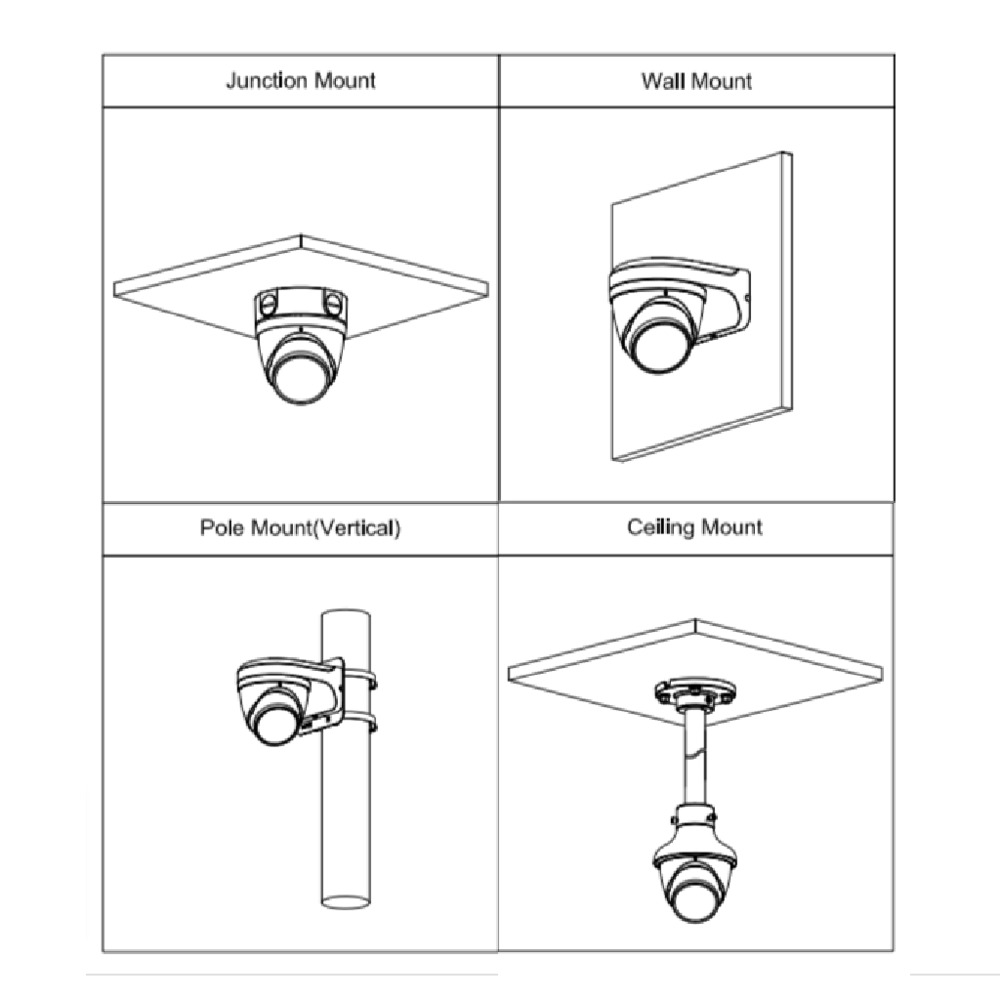 | Junction Mount | Wall Mount |
|---|---|
| | |
| Pole Mount(Vertical) | Ceiling Mount |
| | |