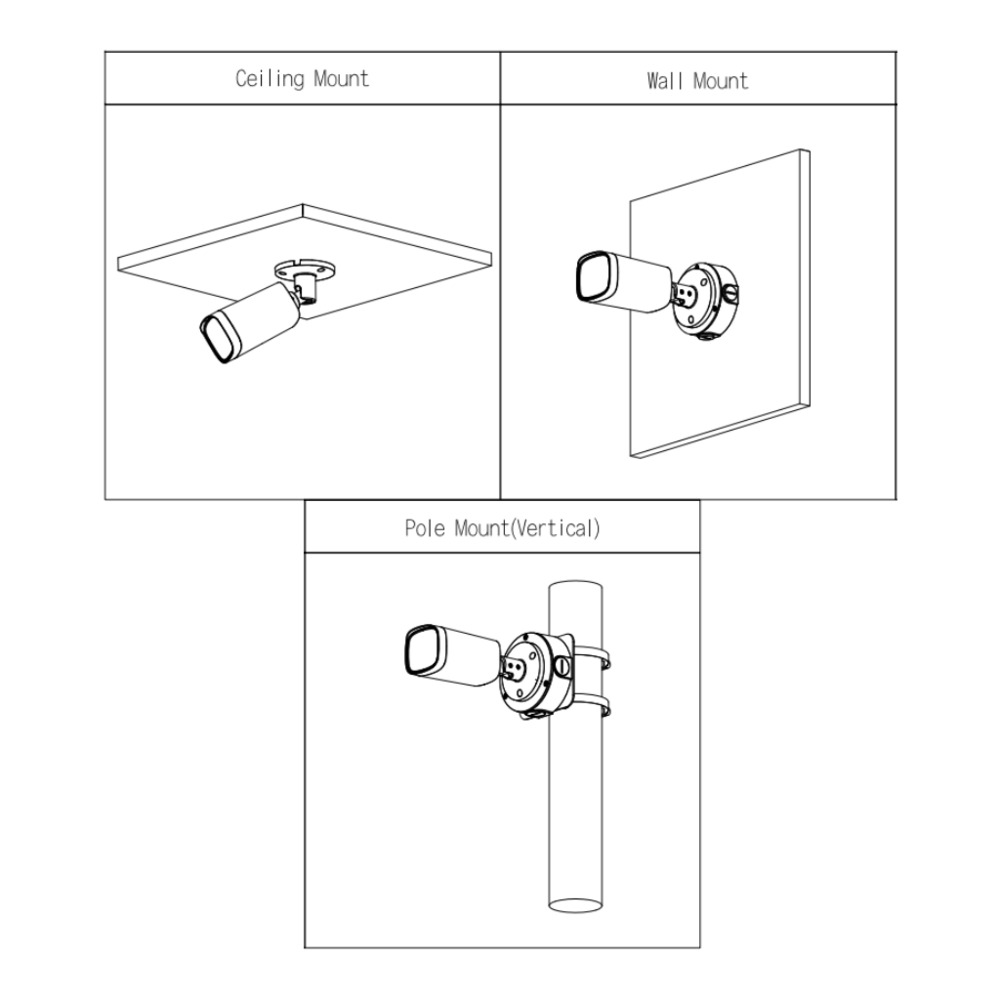 Ceiling Mount

Wall Mount

Pole Mount(Vertical)