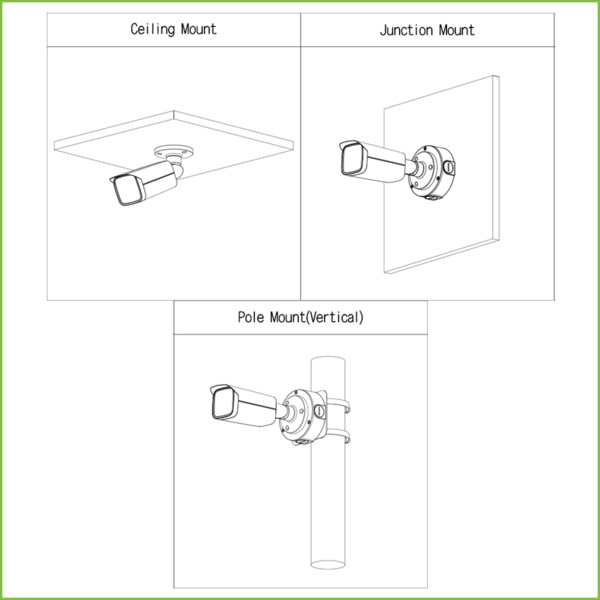 Ceiling Mount

Junction Mount

Pole Mount(Vertical)