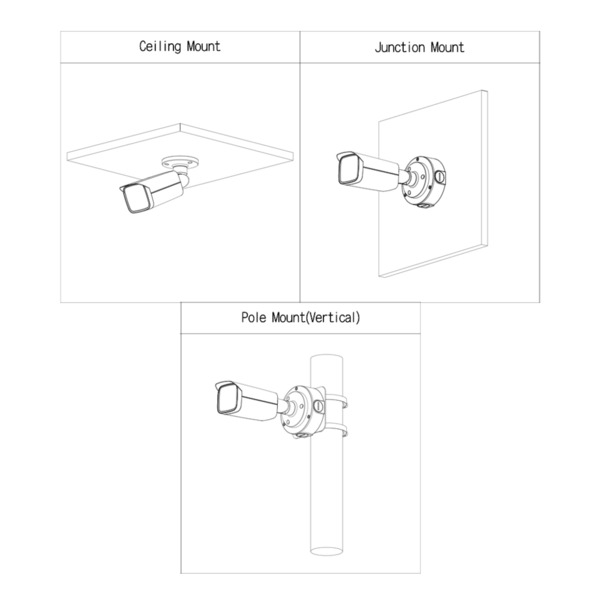 Ceiling Mount

Junction Mount

Pole Mount(Vertical)