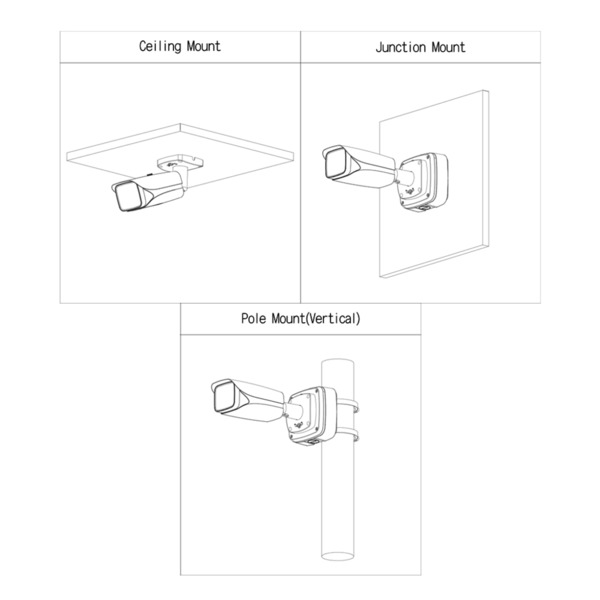 Ceiling Mount

Junction Mount

Pole Mount(Vertical)