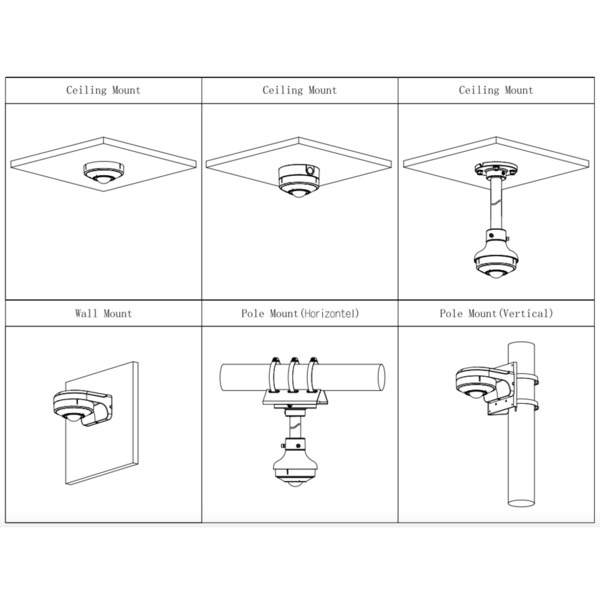 | Ceiling Mount | Ceiling Mount | Ceiling Mount |
|---|---|---|
| | | |
| Wall Mount | Pole Mount(Horizontel) | Pole Mount(Vertical) |
| | | |