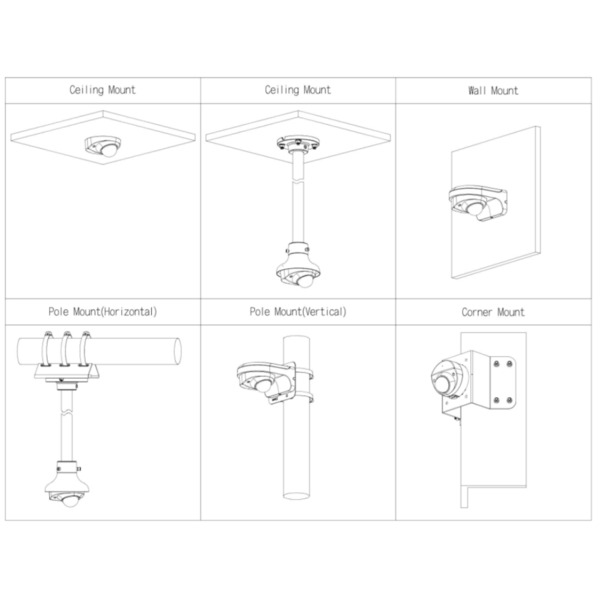 | Ceiling Mount | Ceiling Mount | Wall Mount |
|---|---|---|
| | | |
| Pole Mount(Horizontal) | Pole Mount(Vertical) | Corner Mount |
| | | |