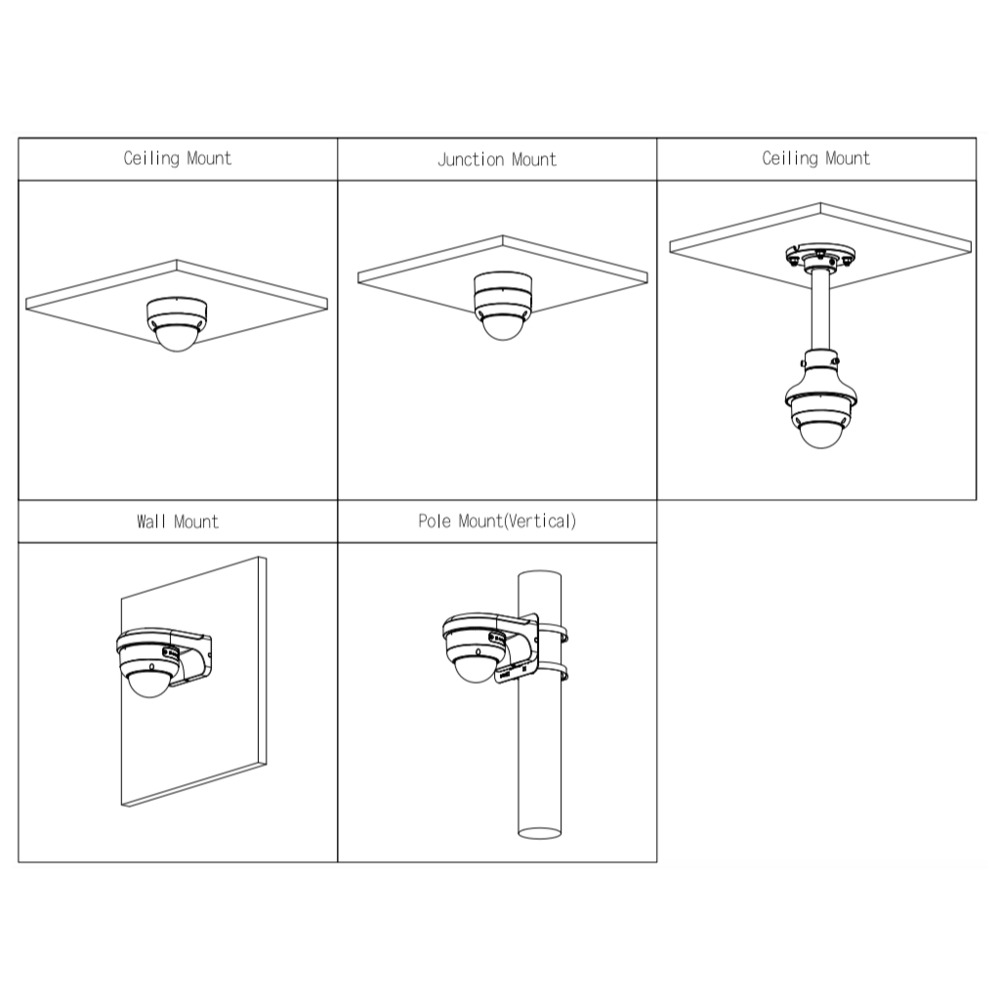 | Ceiling Mount | Junction Mount | Ceiling Mount |
|---|---|---|
| | | |
| Wall Mount | Pole Mount(Vertical) | |
| | | |