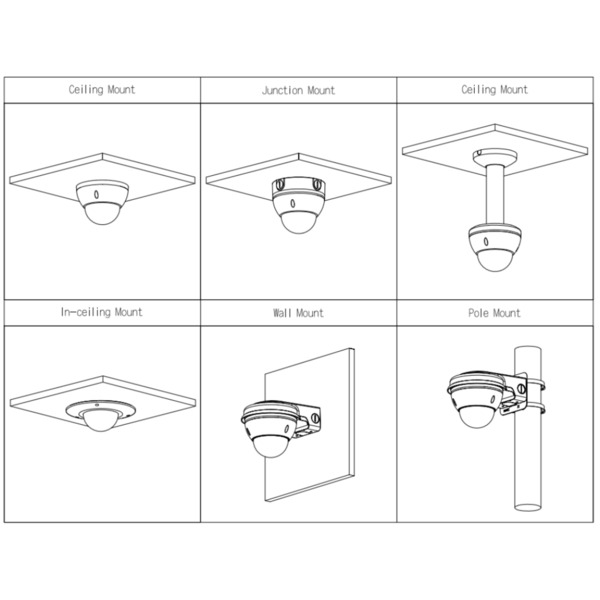 | Ceiling Mount | Junction Mount | Ceiling Mount |
|---|---|---|
| | | |
| In-ceiling Mount | Wall Mount | Pole Mount |
| | | |