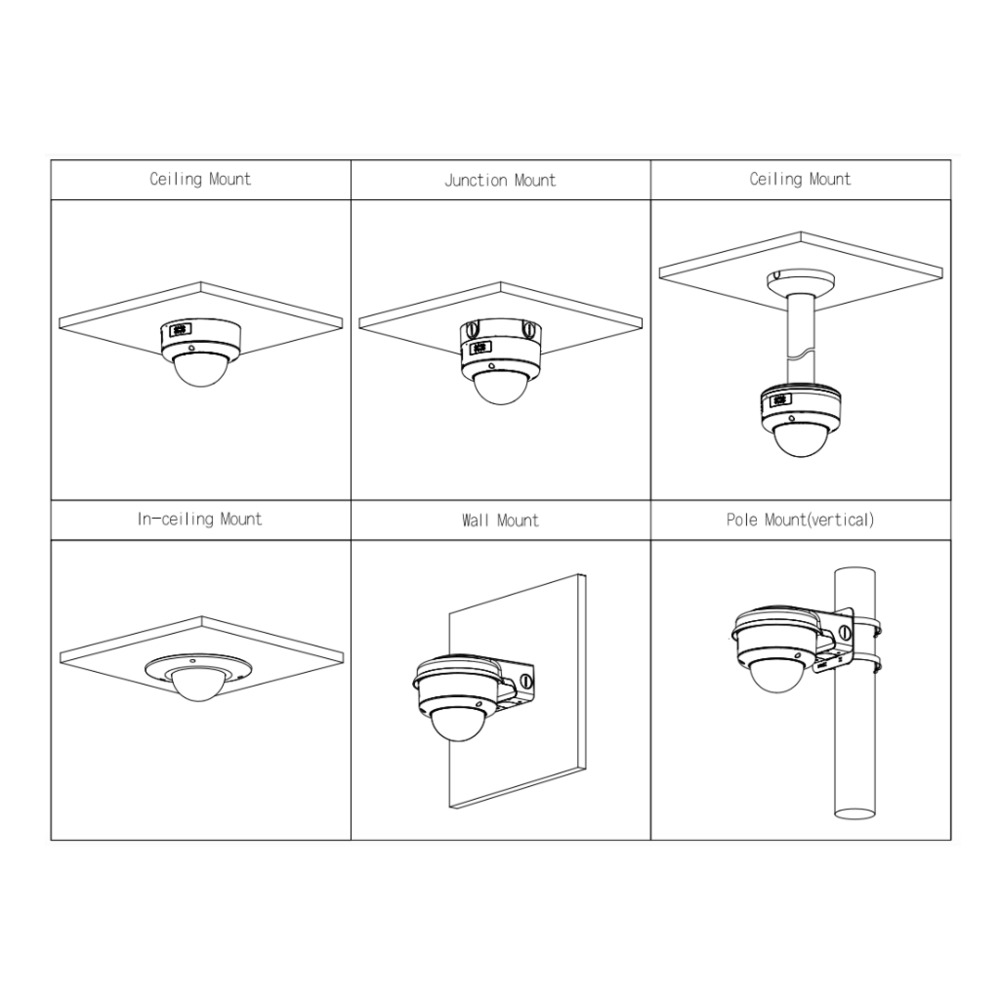 | Ceiling Mount | Junction Mount | Ceiling Mount |
|---|---|---|
| | | |
| In-ceiling Mount | Wall Mount | Pole Mount(vertical) |
| | | |