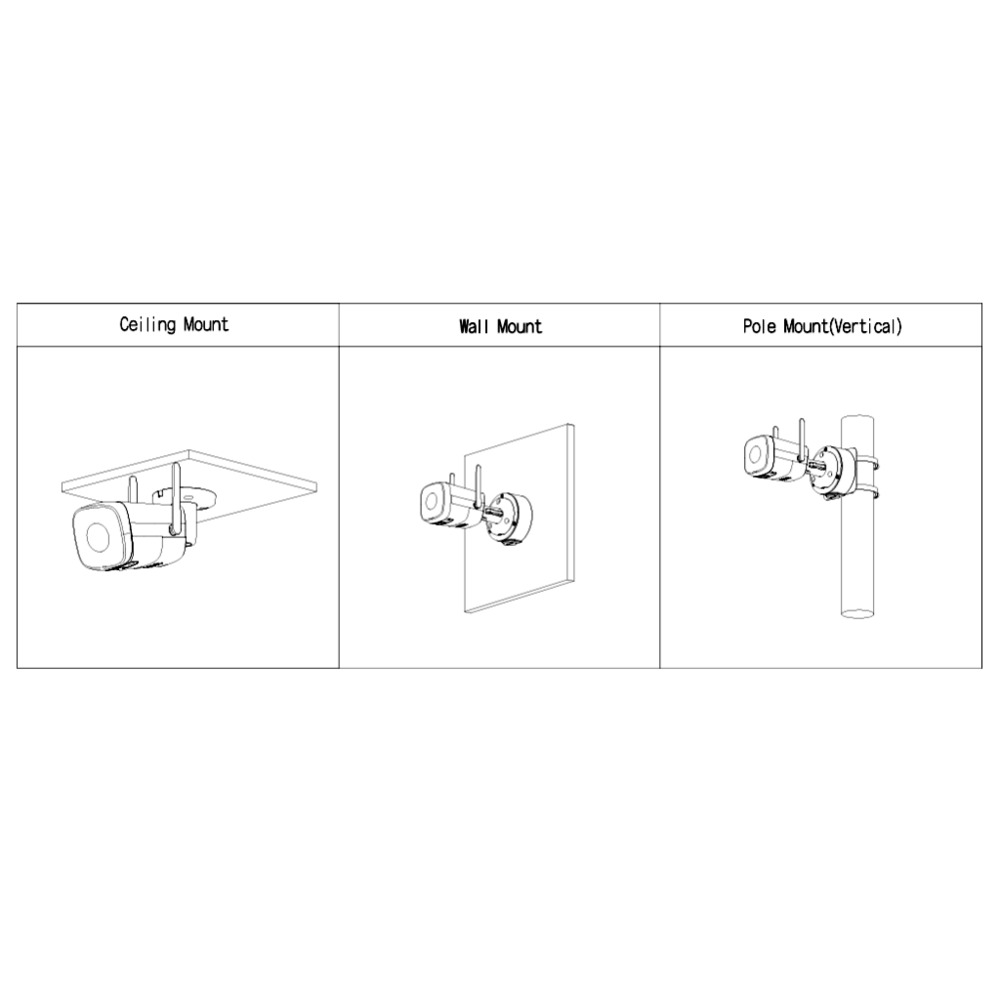 | Ceiling Mount | Wall Mount | Pole Mount(Vertical) |
|---|---|---|
| | | |