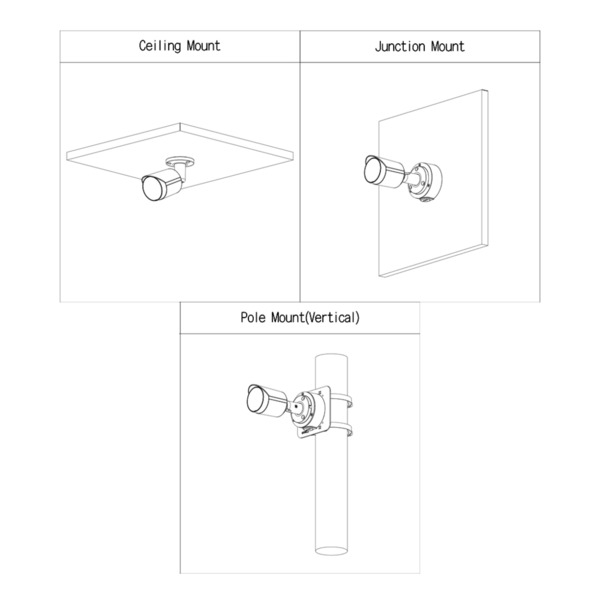 Ceiling Mount

Junction Mount

Pole Mount(Vertical)