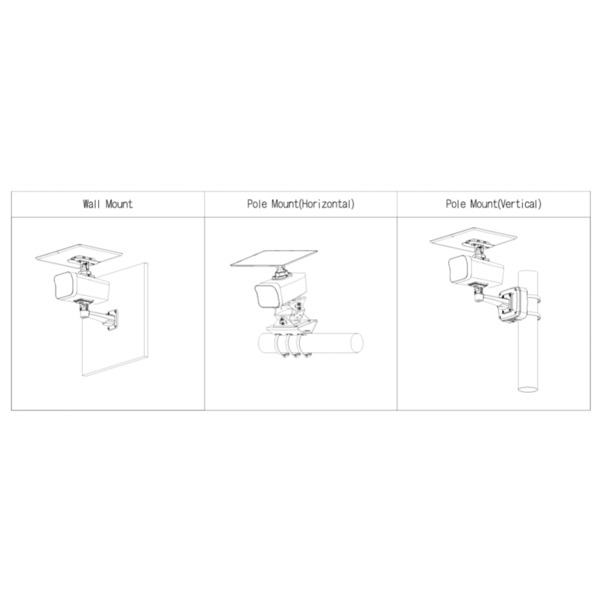 | Wall Mount | Pole Mount(Horizontal) | Pole Mount(Vertical) |
|---|---|---|
| | | |