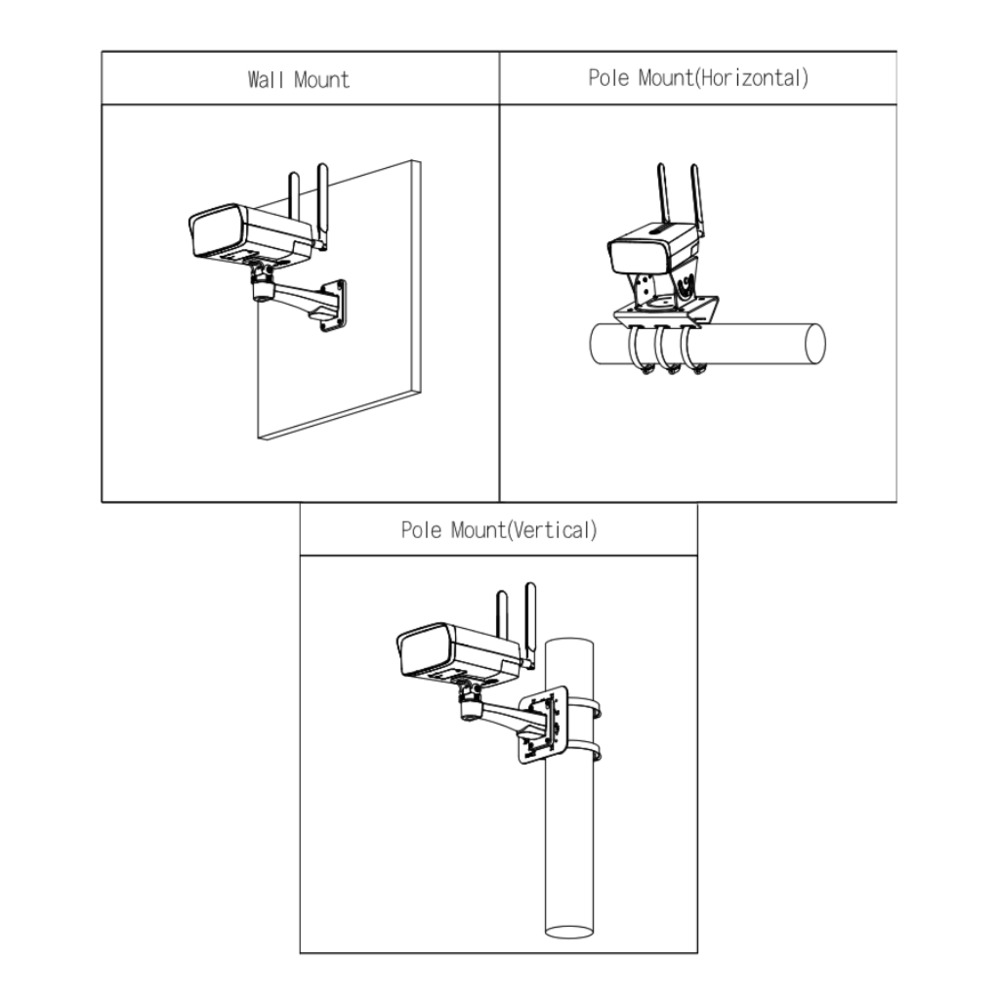 Wall Mount

Pole Mount(Horizontal)

Pole Mount(Vertical)