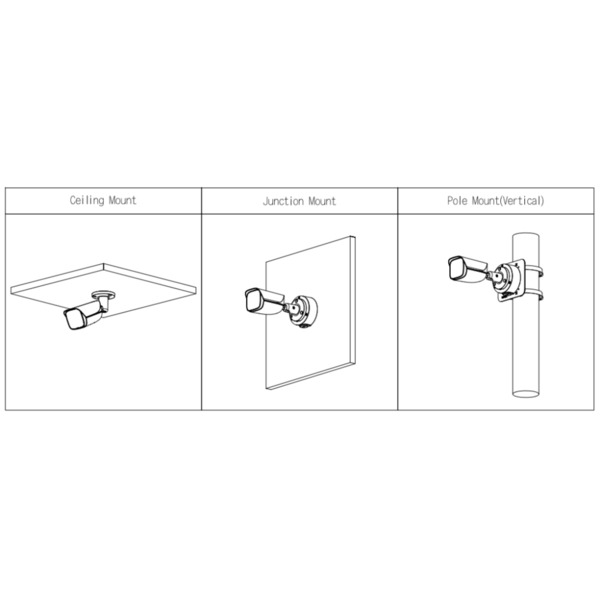 | Ceiling Mount | Junction Mount | Pole Mount(Vertical) |
|---|---|---|
| | | |