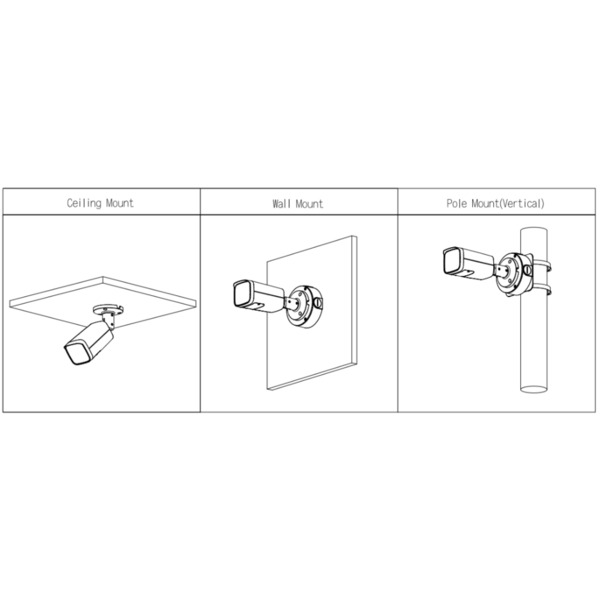 | Ceiling Mount | Wall Mount | Pole Mount(Vertical) |
|---|---|---|
| | | |