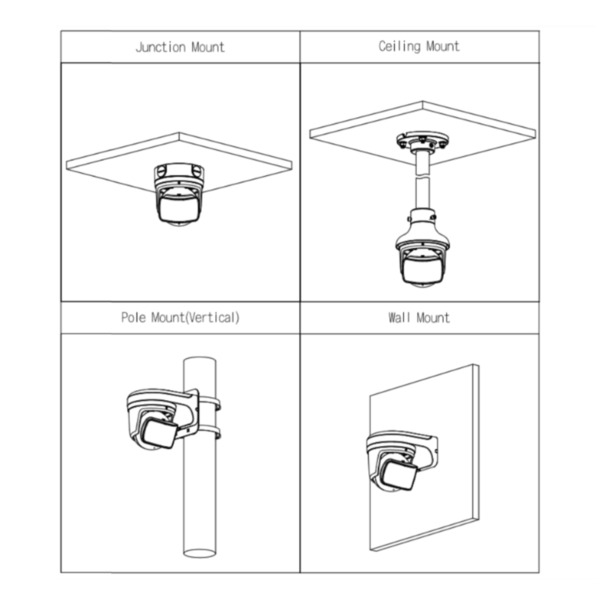 | Junction Mount | Ceiling Mount |
|---|---|
| | |
| Pole Mount(Vertical) | Wall Mount |
| | |