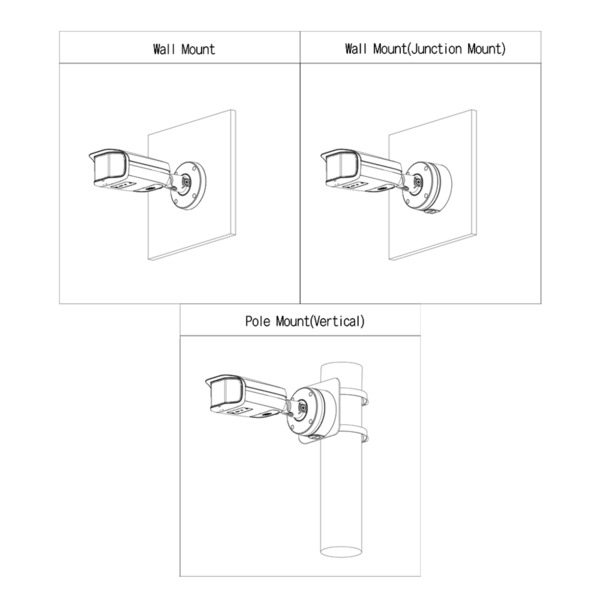 Wall Mount

Wall Mount(Junction Mount)

Pole Mount(Vertical)