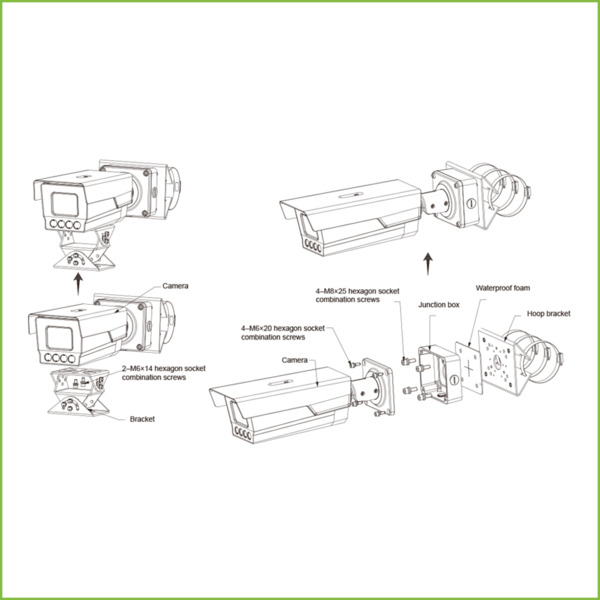 Camera

2–M6×14 hexagon socket combination screws

Bracket

4–M8×25 hexagon socket combination screws

Waterproof foam

Junction box

Hoop bracket

4–M6×20 hexagon socket combination screws

Camera