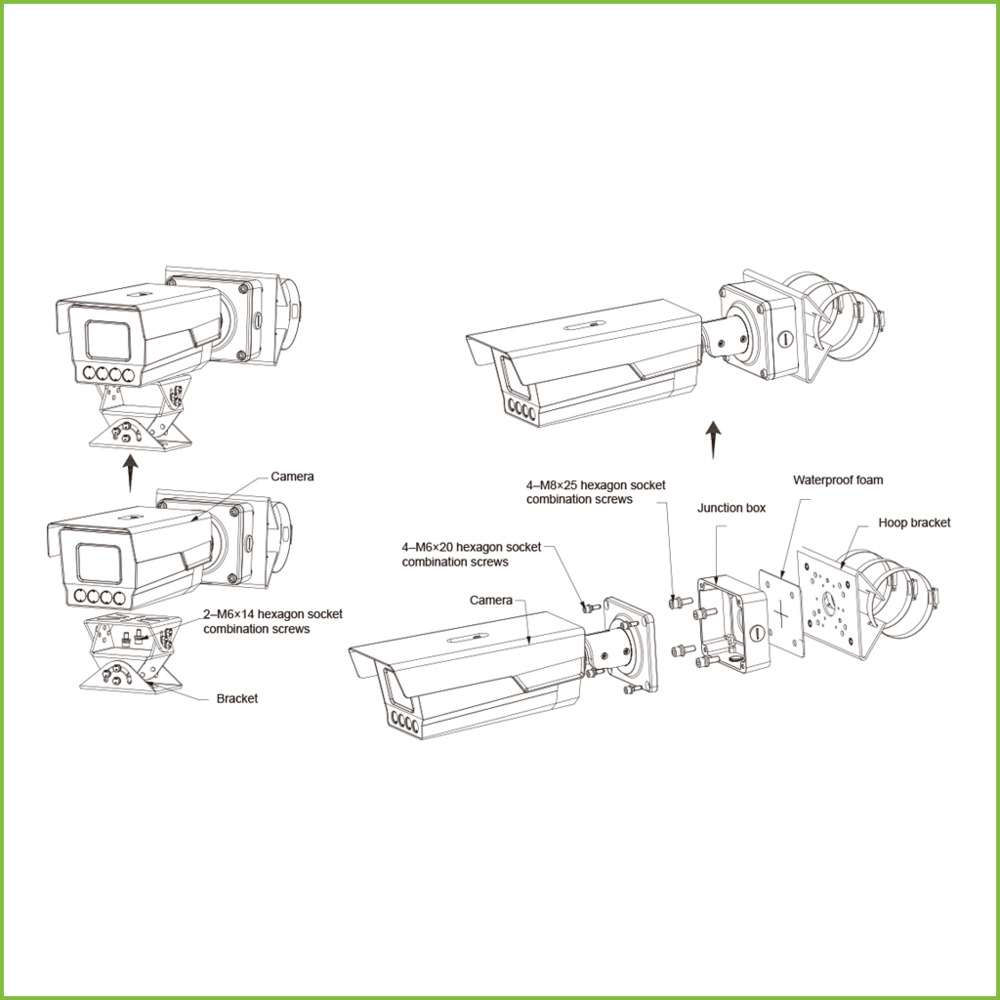 Camera

2–M6×14 hexagon socket combination screws

Bracket

4–M8×25 hexagon socket combination screws

Waterproof foam

Junction box

Hoop bracket

4–M6×20 hexagon socket combination screws

Camera