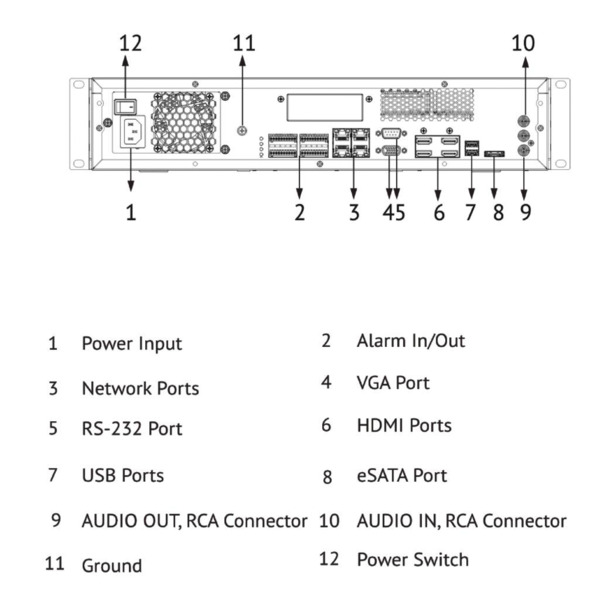 12 11 10

1 2 3 4 5 6 7 8 9

| | | | |
|---|---|---|---|
| 1 | Power Input | 2 | Alarm In/Out |
| 3 | Network Ports | 4 | VGA Port |
| 5 | RS-232 Port | 6 | HDMI Ports |
| 7 | USB Ports | 8 | eSATA Port |
| 9 | AUDIO OUT, RCA Connector | 10 | AUDIO IN, RCA Connector |
| 11 | Ground | 12 | Power Switch |