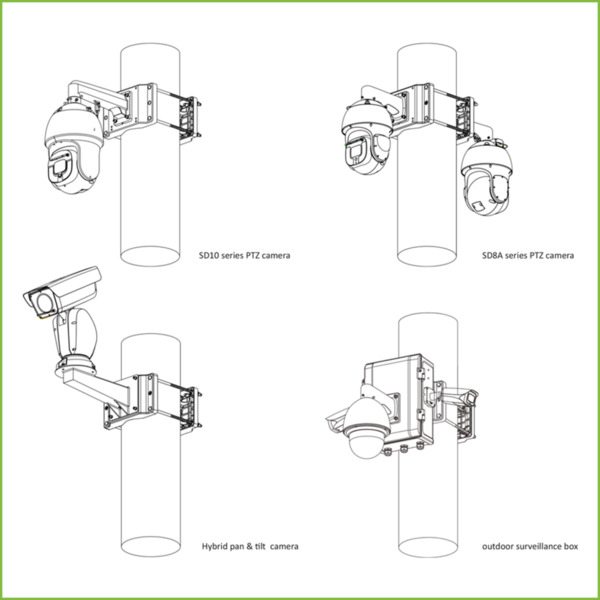 SD10 series PTZ camera

SD8A series PTZ camera

Hybrid pan & tilt camera

outdoor surveillance box