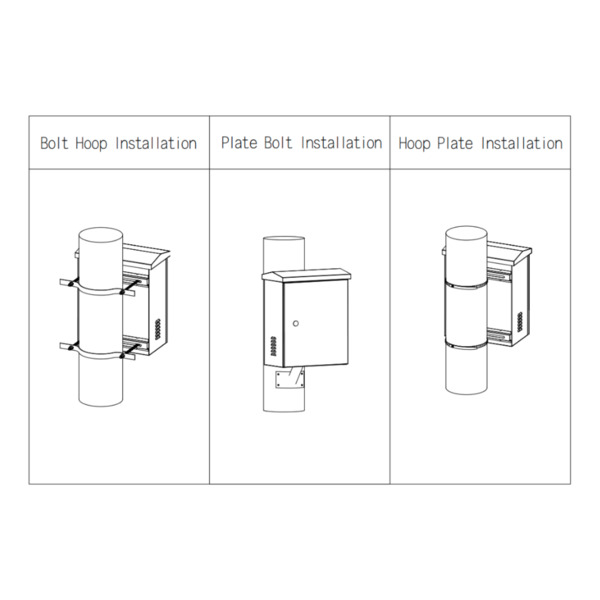 | Bolt Hoop Installation | Plate Bolt Installation | Hoop Plate Installation |
|---|---|---|
| | | |