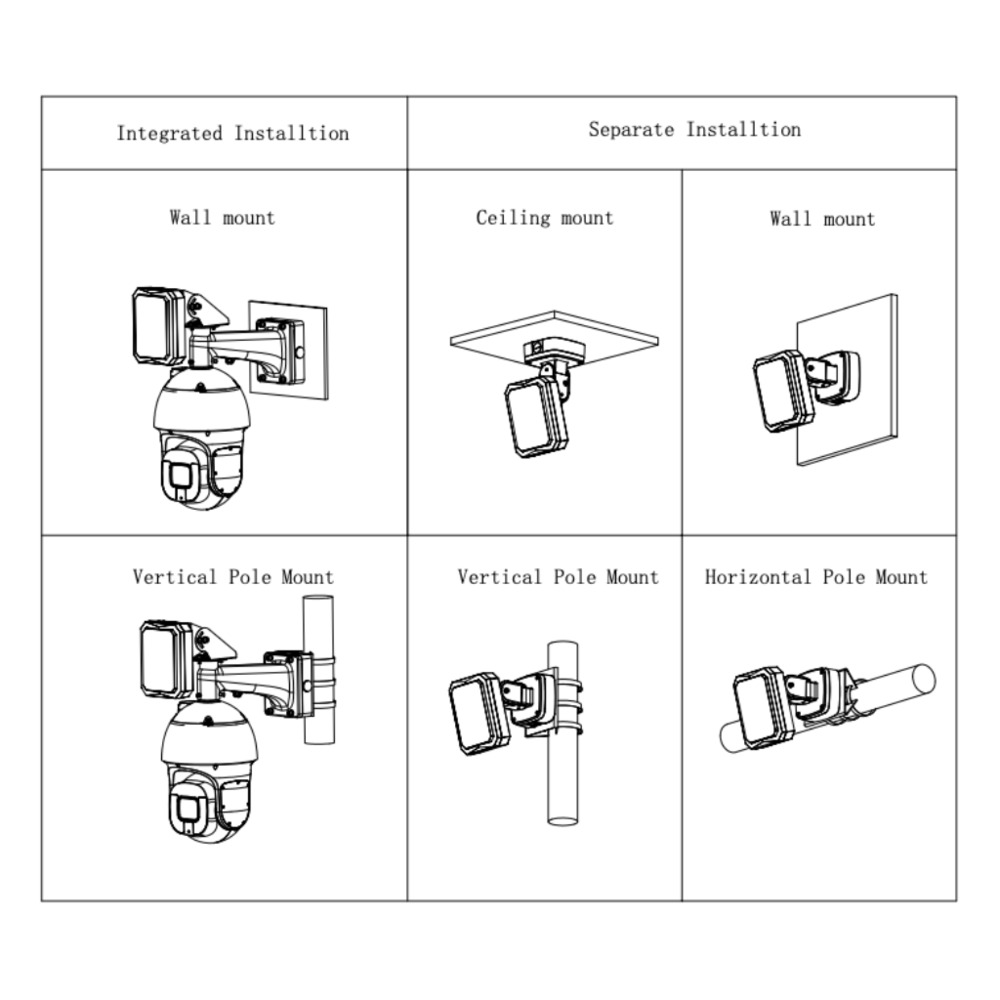 | Integrated Installtion | Separate Installtion | |
|---|---|---|
| Wall mount | Ceiling mount | Wall mount |
| Vertical Pole Mount | Vertical Pole Mount | Horizontal Pole Mount |