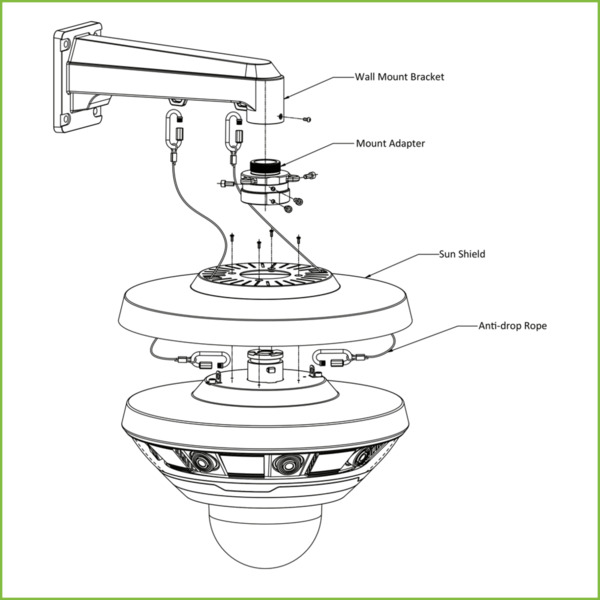 Wall Mount Bracket
Mount Adapter
Sun Shield
Anti-drop Rope