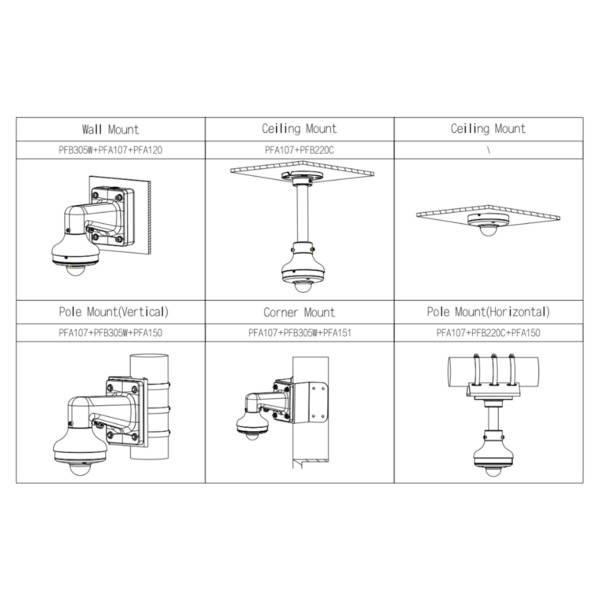 | Wall Mount | Ceiling Mount | Ceiling Mount |
|---|---|---|
| PFB305W+PFA107+PFA120 | PFA107+PFB220C | \ |
| | | |
| Pole Mount(Vertical) | Corner Mount | Pole Mount(Horizontal) |
| PFA107+PFB305W+PFA150 | PFA107+PFB305W+PFA151 | PFA107+PFB220C+PFA150 |
| | | |