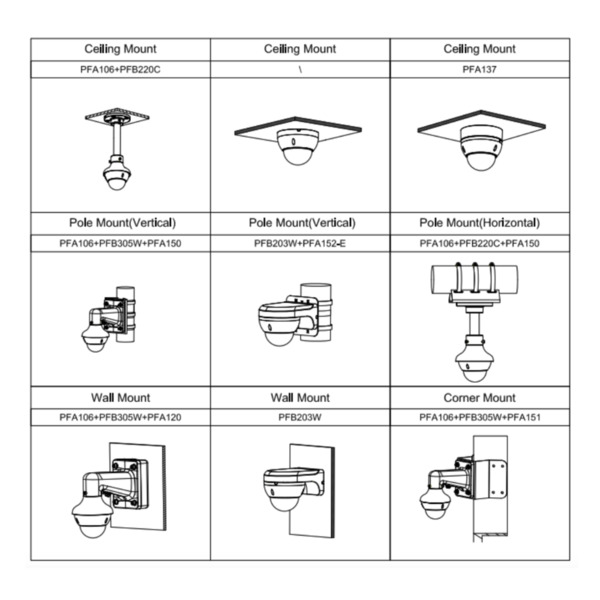 | Ceiling Mount | Ceiling Mount | Ceiling Mount |
|---|---|---|
| PFA106+PFB220C | \ | PFA137 |
| Pole Mount(Vertical) | Pole Mount(Vertical) | Pole Mount(Horizontal) |
| PFA106+PFB305W+PFA150 | PFB203W+PFA152-E | PFA106+PFB220C+PFA150 |
| Wall Mount | Wall Mount | Corner Mount |
| PFA106+PFB305W+PFA120 | PFB203W | PFA106+PFB305W+PFA151 |