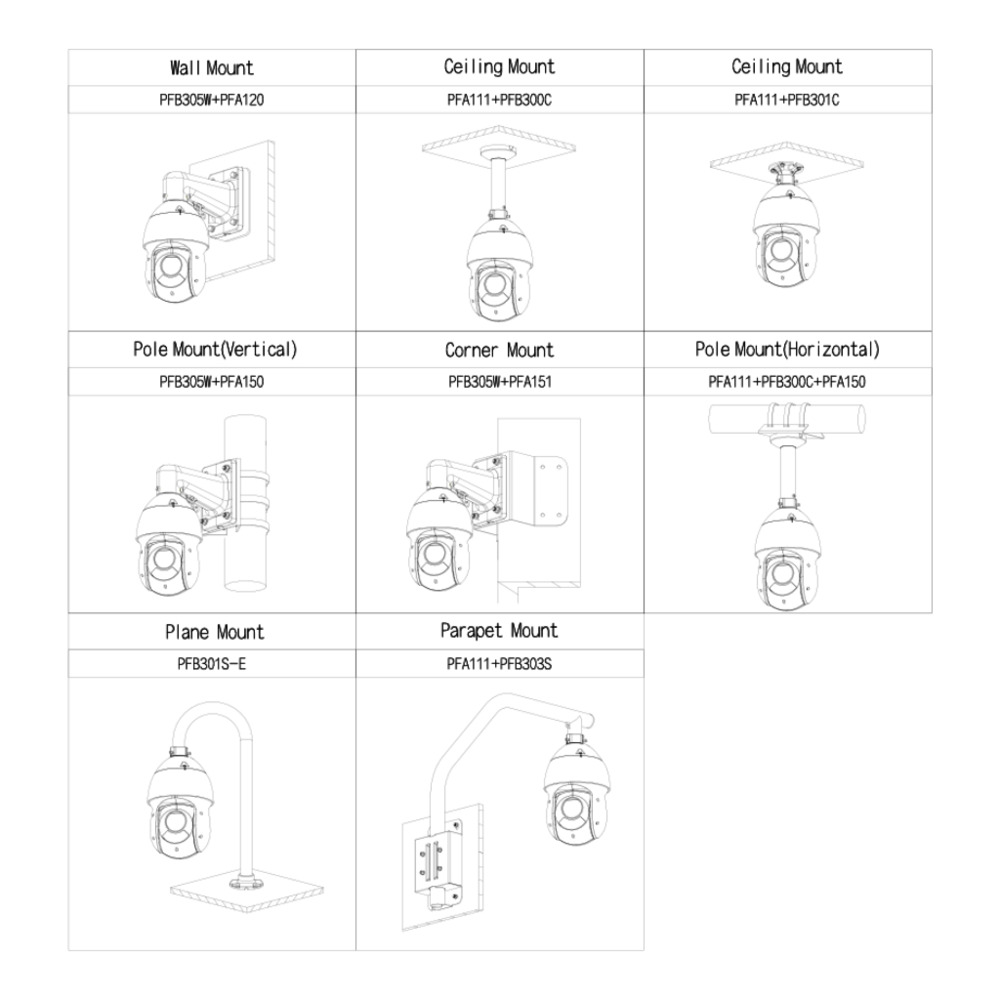 | Wall Mount | Ceiling Mount | Ceiling Mount |
|---|---|---|
| PFB305W+PFA120 | PFA111+PFB300C | PFA111+PFB301C |
| Pole Mount(Vertical) | Corner Mount | Pole Mount(Horizontal) |
| PFB305W+PFA150 | PFB305W+PFA151 | PFA111+PFB300C+PFA150 |
| Plane Mount | Parapet Mount | |
| PFB301S-E | PFA111+PFB303S | |