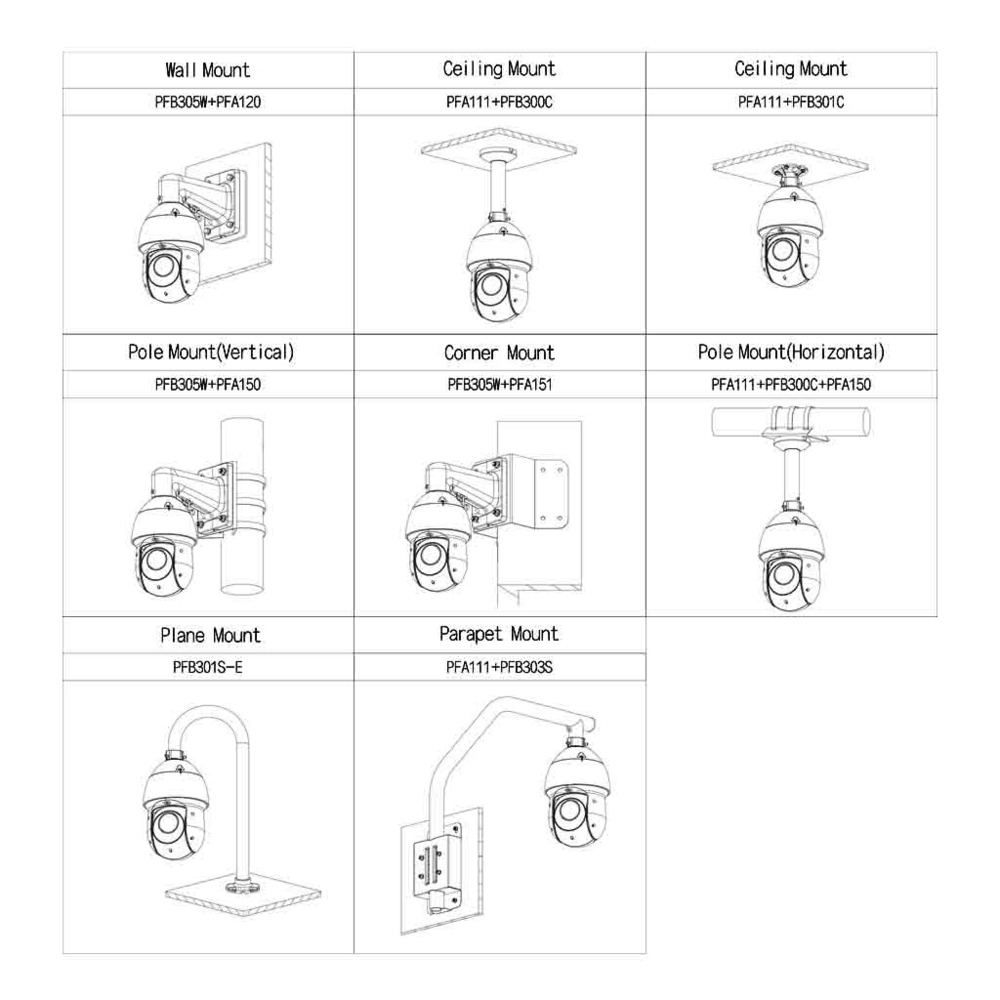 | Wall Mount | Ceiling Mount | Ceiling Mount |
|---|---|---|
| PFB305W+PFA120 | PFA111+PFB300C | PFA111+PFB301C |
| Pole Mount(Vertical) | Corner Mount | Pole Mount(Horizontal) |
| PFB305W+PFA150 | PFB305W+PFA151 | PFA111+PFB300C+PFA150 |
| Plane Mount | Parapet Mount | |
| PFB301S-E | PFA111+PFB303S | |