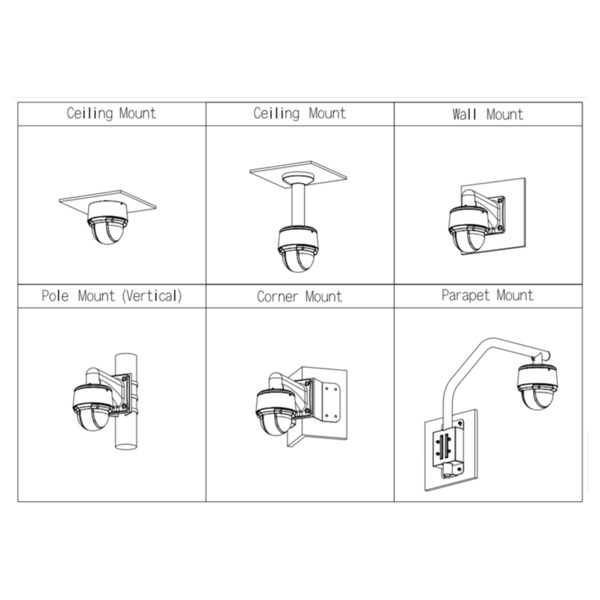 | Ceiling Mount | Ceiling Mount | Wall Mount |
|---|---|---|
| | | |
| Pole Mount (Vertical) | Corner Mount | Parapet Mount |
| | | |